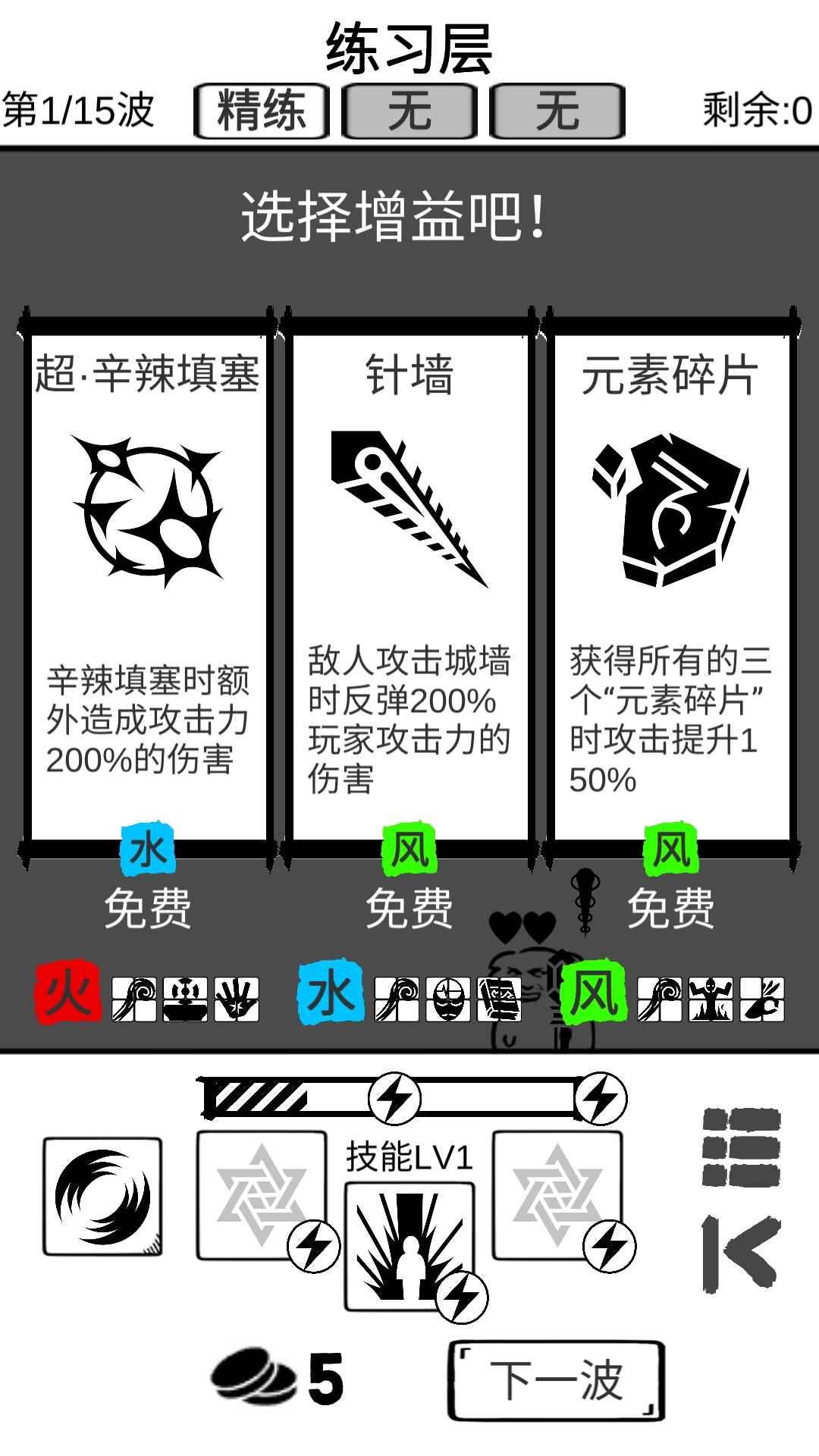 练习层

第1/15波 精练 无 无 剩余:0

选择增益吧!

超·辛辣填塞

辛辣填塞时额外造成攻击力200%的伤害

水

免费

针墙

敌人攻击城墙时反弹200%玩家攻击力的伤害

风

免费

元素碎片

获得所有的三个“元素碎片”时攻击提升150%

风

免费

火 水 风

技能LV1

5

下一波